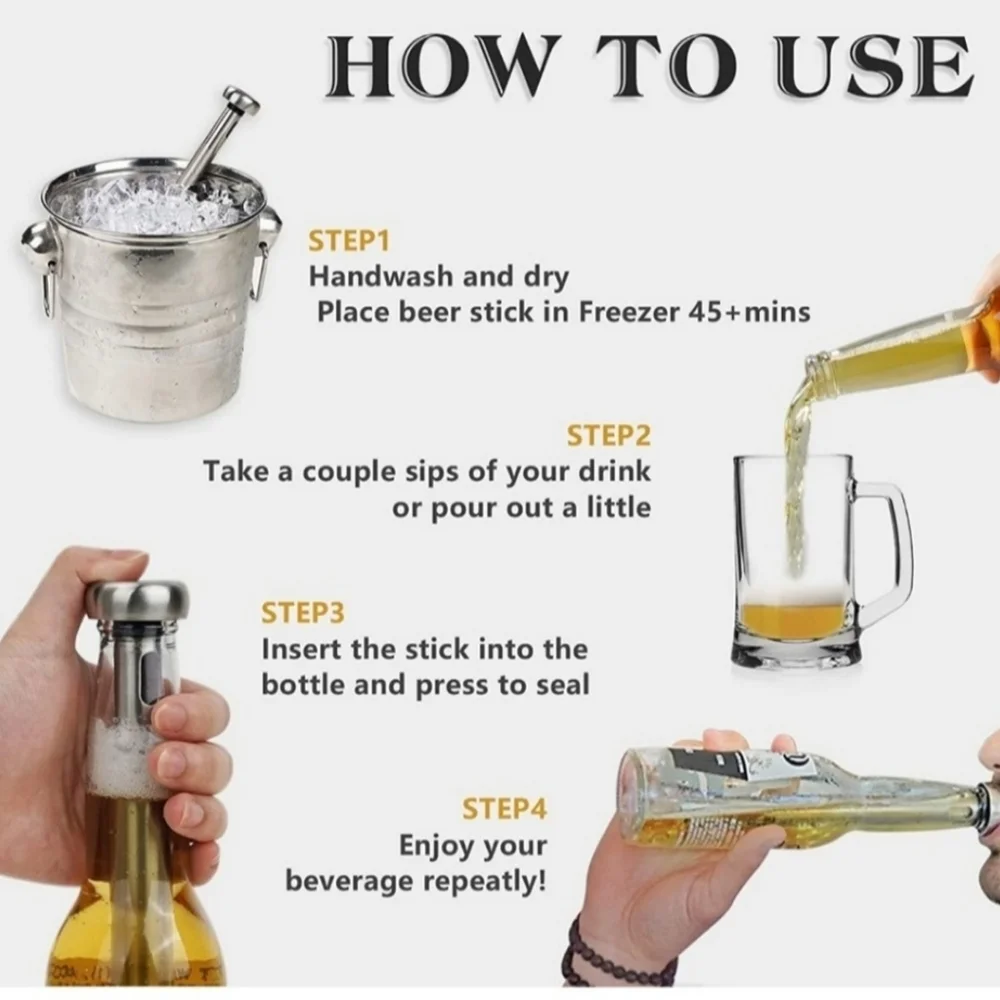 HOW TO USE

STEP1
Handwash and dry
Place beer stick in Freezer 45+mins

STEP2
Take a couple sips of your drink or pour out a little

STEP3
Insert the stick into the bottle and press to seal

STEP4
Enjoy your beverage repeatly!